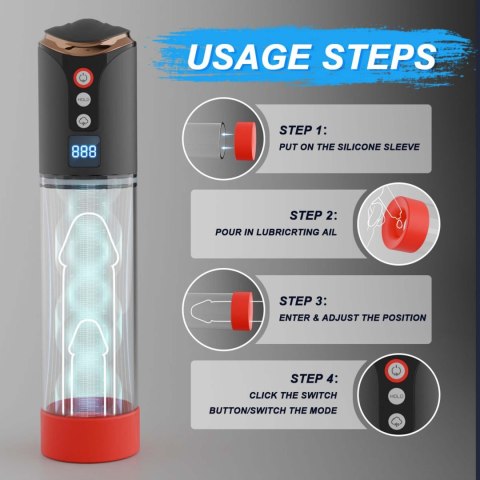 USAGE STEPS

HOLD

888

STEP 1:
PUT ON THE SILICONE SLEEVE

STEP 2:
POUR IN LUBRICRTING AIL

STEP 3:
ENTER & ADJUST THE POSITION

STEP 4:
CLICK THE SWITCH BUTTON/SWITCH THE MODE

HOLD