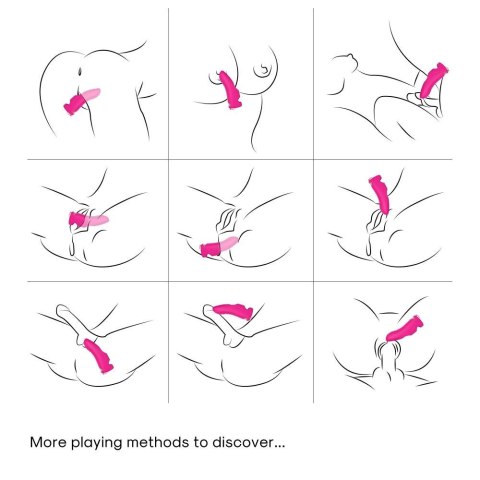 More playing methods to discover...