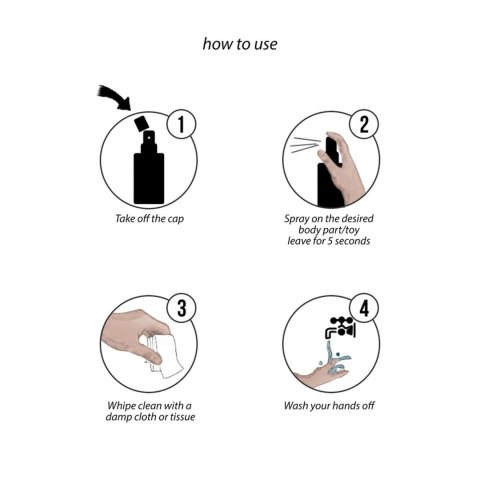 how to use

1

Take off the cap

2

Spray on the desired body part/toy leave for 5 seconds

3

Whipe clean with a damp cloth or tissue

4

Wash your hands off